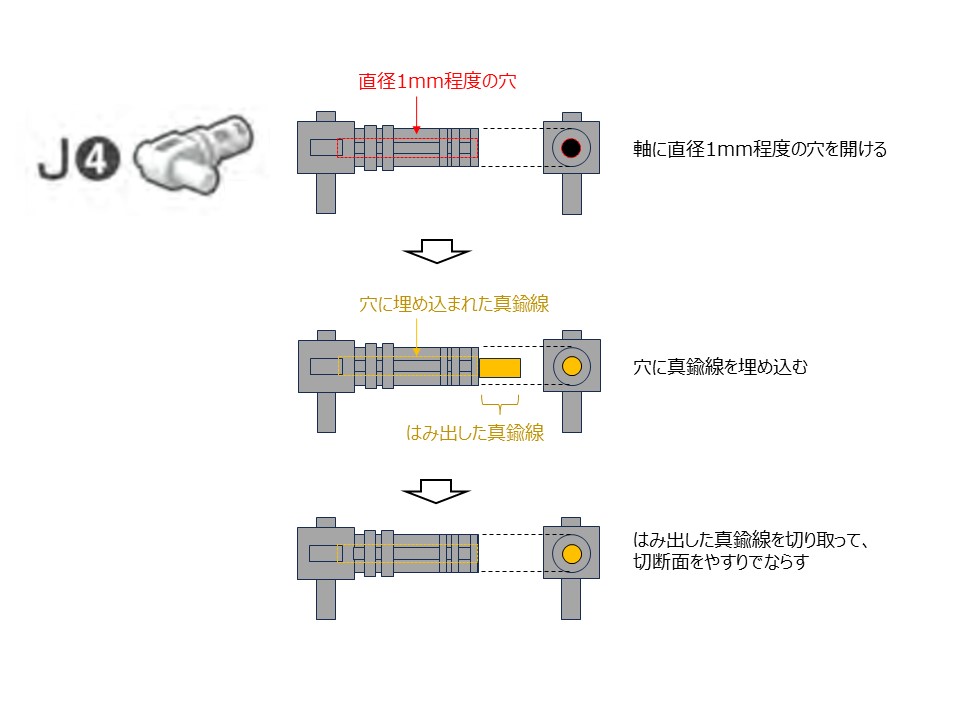 J④

直径1mm程度の穴

軸に直径1mm程度の穴を開ける

穴に埋め込まれた真鍮線

穴に真鍮線を埋め込む

はみ出した真鍮線

はみ出した真鍮線を切り取って、切断面をやすりでならす